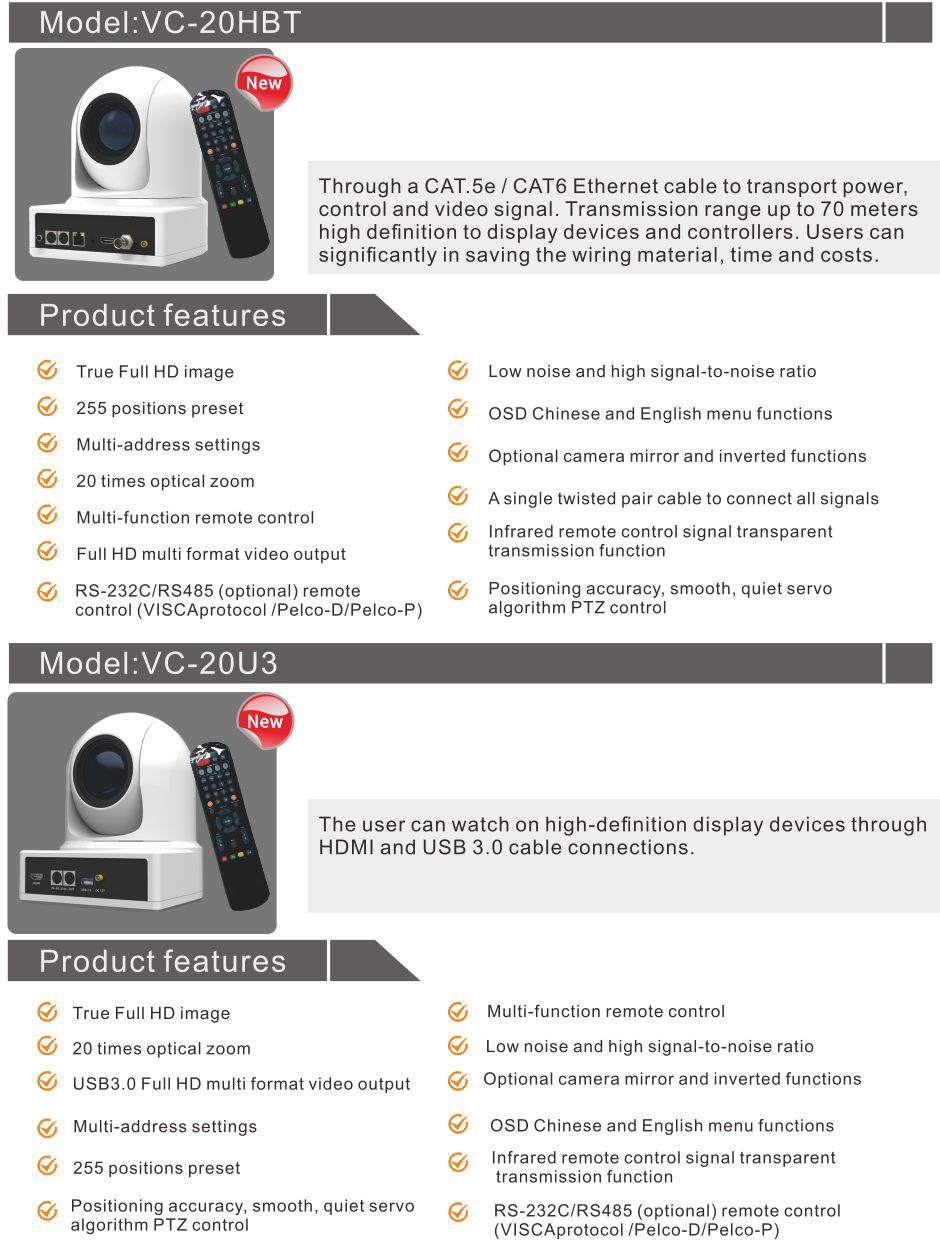 Model:VC-20HBT

New

Through a CAT.5e / CAT6 Ethernet cable to transport power, control and video signal. Transmission range up to 70 meters high definition to display devices and controllers. Users can significantly in saving the wiring material, time and costs.

Product features

True Full HD image

255 positions preset

Multi-address settings

20 times optical zoom

Multi-function remote control

Full HD multi format video output

RS-232C/RS485 (optional) remote control (VISCAprotocol /Pelco-D/Pelco-P)

Low noise and high signal-to-noise ratio

OSD Chinese and English menu functions

Optional camera mirror and inverted functions

A single twisted pair cable to connect all signals

Infrared remote control signal transparent transmission function

Positioning accuracy, smooth, quiet servo algorithm PTZ control

Model:VC-20U3

New

The user can watch on high-definition display devices through HDMI and USB 3.0 cable connections.

Product features

True Full HD image

20 times optical zoom

USB3.0 Full HD multi format video output

Multi-address settings

255 positions preset

Positioning accuracy, smooth, quiet servo algorithm PTZ control

Multi-function remote control

Low noise and high signal-to-noise ratio

Optional camera mirror and inverted functions

OSD Chinese and English menu functions

Infrared remote control signal transparent transmission function

RS-232C/RS485 (optional) remote control (VISCAprotocol /Pelco-D/Pelco-P)