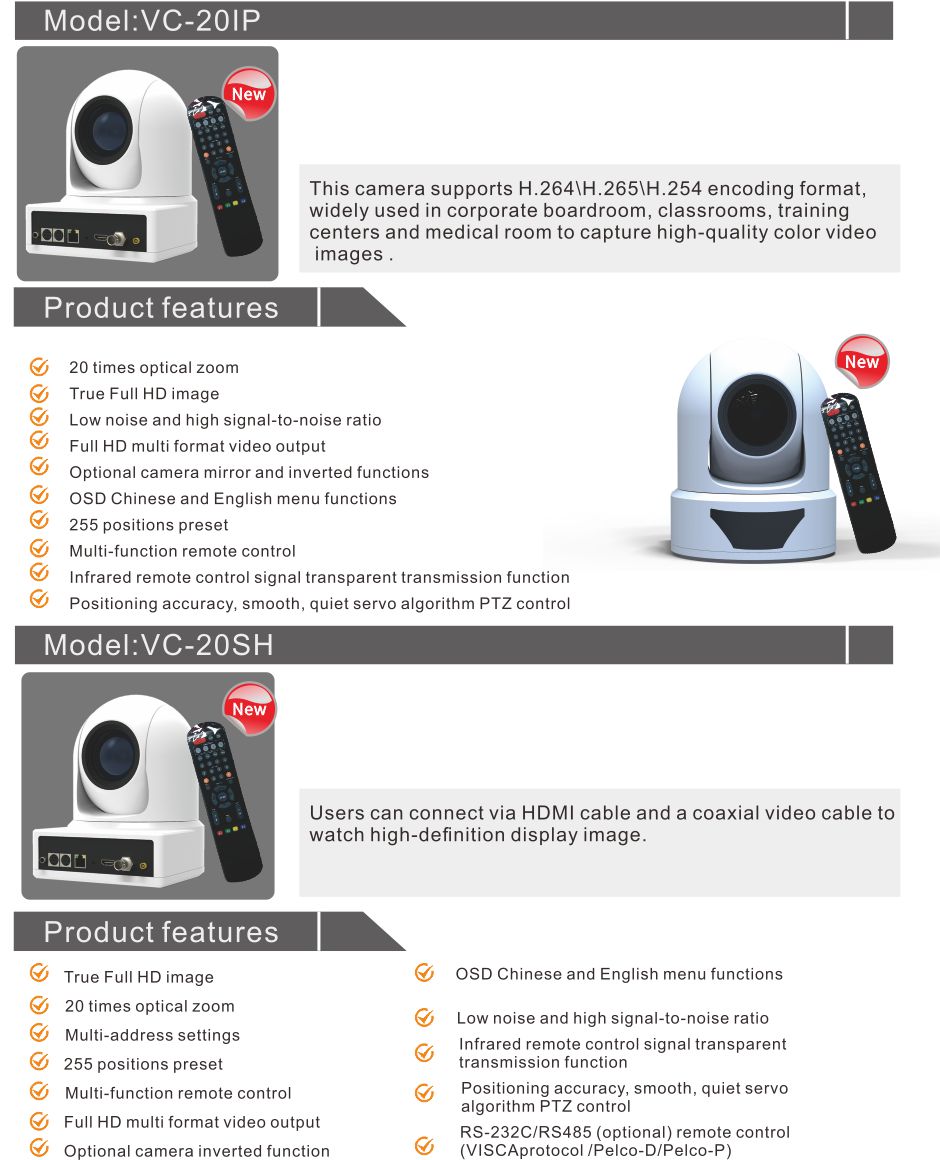 Model:VC-20IP

New

This camera supports H.264\H.265\H.254 encoding format, widely used in corporate boardroom, classrooms, training centers and medical room to capture high-quality color video images .

Product features

20 times optical zoom
True Full HD image
Low noise and high signal-to-noise ratio
Full HD multi format video output
Optional camera mirror and inverted functions
OSD Chinese and English menu functions
255 positions preset
Multi-function remote control
Infrared remote control signal transparent transmission function
Positioning accuracy, smooth, quiet servo algorithm PTZ control

New

Model:VC-20SH

New

Users can connect via HDMI cable and a coaxial video cable to watch high-definition display image.

Product features

True Full HD image
20 times optical zoom
Multi-address settings
255 positions preset
Multi-function remote control
Full HD multi format video output
Optional camera inverted function

OSD Chinese and English menu functions
Low noise and high signal-to-noise ratio
Infrared remote control signal transparent transmission function
Positioning accuracy, smooth, quiet servo algorithm PTZ control
RS-232C/RS485 (optional) remote control (VISCAprotocol /Pelco-D/Pelco-P)