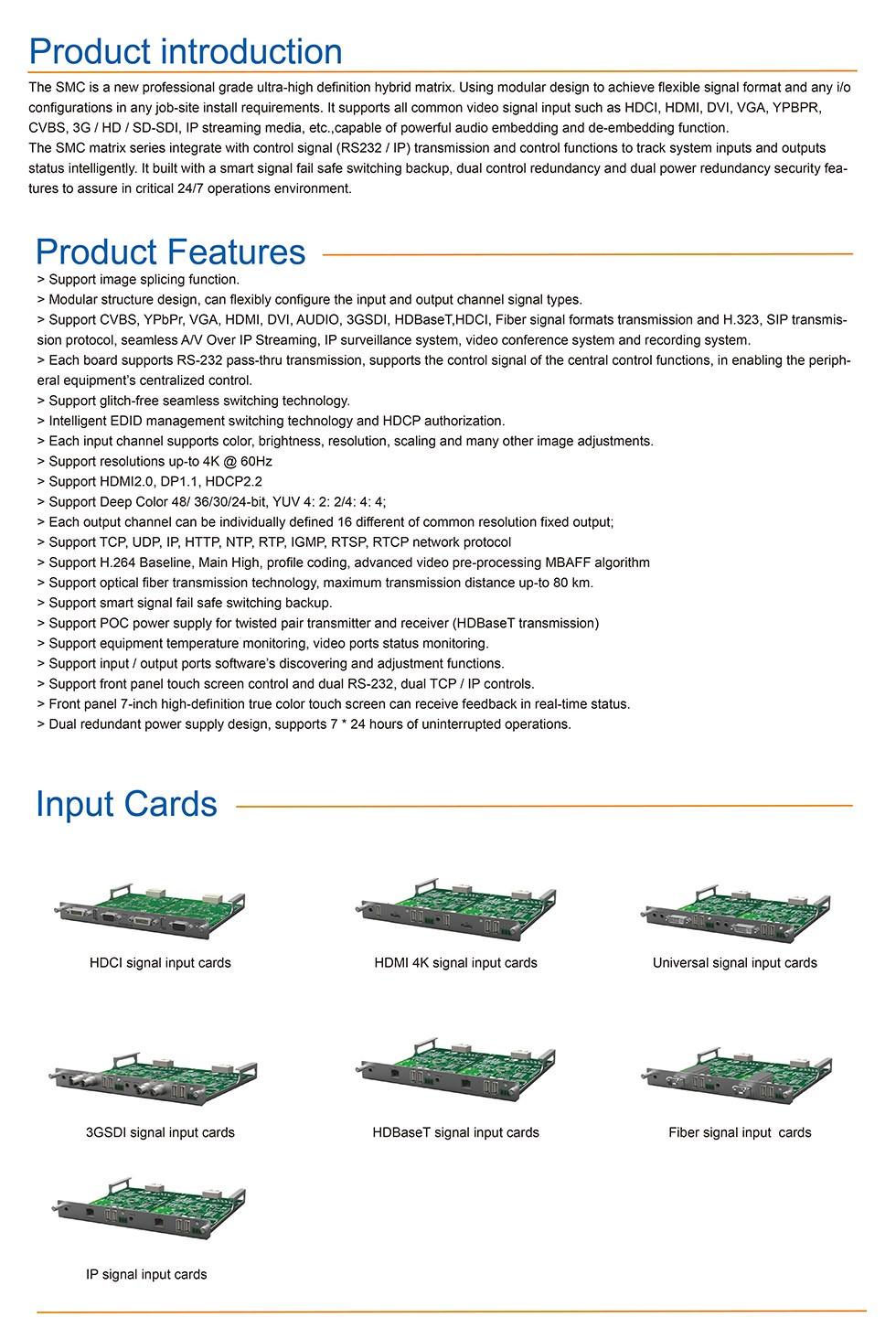 Product introduction

The SMC is a new professional grade ultra-high definition hybrid matrix. Using modular design to achieve flexible signal format and any i/o configurations in any job-site install requirements. It supports all common video signal input such as HDCI, HDMI, DVI, VGA, YPBPR, CVBS, 3G / HD / SD-SDI, IP streaming media, etc.,capable of powerful audio embedding and de-embedding function.
The SMC matrix series integrate with control signal (RS232 / IP) transmission and control functions to track system inputs and outputs status intelligently. It built with a smart signal fail safe switching backup, dual control redundancy and dual power redundancy security features to assure in critical 24/7 operations environment.

Product Features

> Support image splicing function.
> Modular structure design, can flexibly configure the input and output channel signal types.
> Support CVBS, YPbPr, VGA, HDMI, DVI, AUDIO, 3GSDI, HDBaseT,HDCI, Fiber signal formats transmission and H.323, SIP transmission protocol, seamless A/V Over IP Streaming, IP surveillance system, video conference system and recording system.
> Each board supports RS-232 pass-thru transmission, supports the control signal of the central control functions, in enabling the peripheral equipment's centralized control.
> Support glitch-free seamless switching technology.
> Intelligent EDID management switching technology and HDCP authorization.
> Each input channel supports color, brightness, resolution, scaling and many other image adjustments.
> Support resolutions up-to 4K @ 60Hz
> Support HDMI2.0, DP1.1, HDCP2.2
> Support Deep Color 48/ 36/30/24-bit, YUV 4: 2: 2/4: 4: 4;
> Each output channel can be individually defined 16 different of common resolution fixed output;
> Support TCP, UDP, IP, HTTP, NTP, RTP, IGMP, RTSP, RTCP network protocol
> Support H.264 Baseline, Main High, profile coding, advanced video pre-processing MBAFF algorithm
> Support optical fiber transmission technology, maximum transmission distance up-to 80 km.
> Support smart signal fail safe switching backup.
> Support POC power supply for twisted pair transmitter and receiver (HDBaseT transmission)
> Support equipment temperature monitoring, video ports status monitoring.
> Support input / output ports software's discovering and adjustment functions.
> Support front panel touch screen control and dual RS-232, dual TCP / IP controls.
> Front panel 7-inch high-definition true color touch screen can receive feedback in real-time status.
> Dual redundant power supply design, supports 7 * 24 hours of uninterrupted operations.

Input Cards

HDCI signal input cards

HDMI 4K signal input cards

Universal signal input cards

3GSDI signal input cards

HDBaseT signal input cards

Fiber signal input cards

IP signal input cards