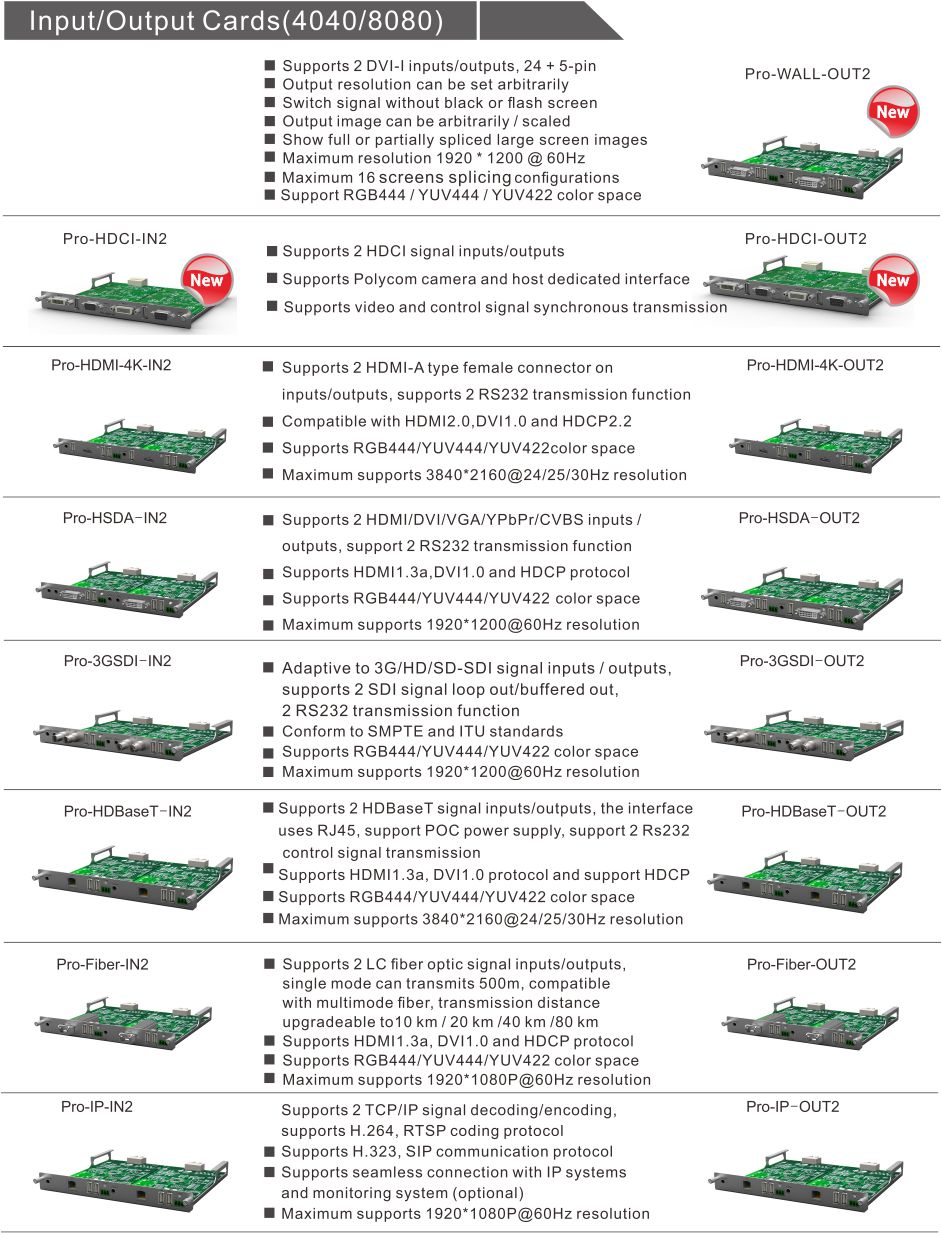 Input/Output Cards(4040/8080)

■ Supports 2 DVI-I inputs/outputs, 24 + 5-pin
■ Output resolution can be set arbitrarily
■ Switch signal without black or flash screen
■ Output image can be arbitrarily / scaled
■ Show full or partially spliced large screen images
■ Maximum resolution 1920 * 1200 @ 60Hz
■ Maximum 16 screens splicing configurations
■ Support RGB444 / YUV444 / YUV422 color space

Pro-WALL-OUT2

New

Pro-HDCI-IN2

New

■ Supports 2 HDCI signal inputs/outputs
■ Supports Polycom camera and host dedicated interface
■ Supports video and control signal synchronous transmission

Pro-HDCI-OUT2

New

Pro-HDMI-4K-IN2

■ Supports 2 HDMI-A type female connector on inputs/outputs, supports 2 RS232 transmission function
■ Compatible with HDMI2.0,DVI1.0 and HDCP2.2
■ Supports RGB444/YUV444/YUV422color space
■ Maximum supports 3840*2160@24/25/30Hz resolution

Pro-HDMI-4K-OUT2

Pro-HSDA-IN2

■ Supports 2 HDMI/DVI/VGA/YPbPr/CVBS inputs / outputs, support 2 RS232 transmission function
■ Supports HDMI1.3a,DVI1.0 and HDCP protocol
■ Supports RGB444/YUV444/YUV422 color space
■ Maximum supports 1920*1200@60Hz resolution

Pro-HSDA-OUT2

Pro-3GSDI-IN2

■ Adaptive to 3G/HD/SD-SDI signal inputs / outputs, supports 2 SDI signal loop out/buffered out, 2 RS232 transmission function
■ Conform to SMPTE and ITU standards
■ Supports RGB444/YUV444/YUV422 color space
■ Maximum supports 1920*1200@60Hz resolution

Pro-3GSDI-OUT2

Pro-HDBaseT-IN2

■ Supports 2 HDBaseT signal inputs/outputs, the interface uses RJ45, support POC power supply, support 2 Rs232 control signal transmission
■ Supports HDMI1.3a, DVI1.0 protocol and support HDCP
■ Supports RGB444/YUV444/YUV422 color space
■ Maximum supports 3840*2160@24/25/30Hz resolution

Pro-HDBaseT-OUT2

Pro-Fiber-IN2

■ Supports 2 LC fiber optic signal inputs/outputs, single mode can transmits 500m, compatible with multimode fiber, transmission distance upgradeable to10 km / 20 km /40 km /80 km
■ Supports HDMI1.3a, DVI1.0 and HDCP protocol
■ Supports RGB444/YUV444/YUV422 color space
■ Maximum supports 1920*1080P@60Hz resolution

Pro-Fiber-OUT2

Pro-IP-IN2

Supports 2 TCP/IP signal decoding/encoding, supports H.264, RTSP coding protocol
■ Supports H.323, SIP communication protocol
■ Supports seamless connection with IP systems and monitoring system (optional)
■ Maximum supports 1920*1080P@60Hz resolution

Pro-IP-OUT2