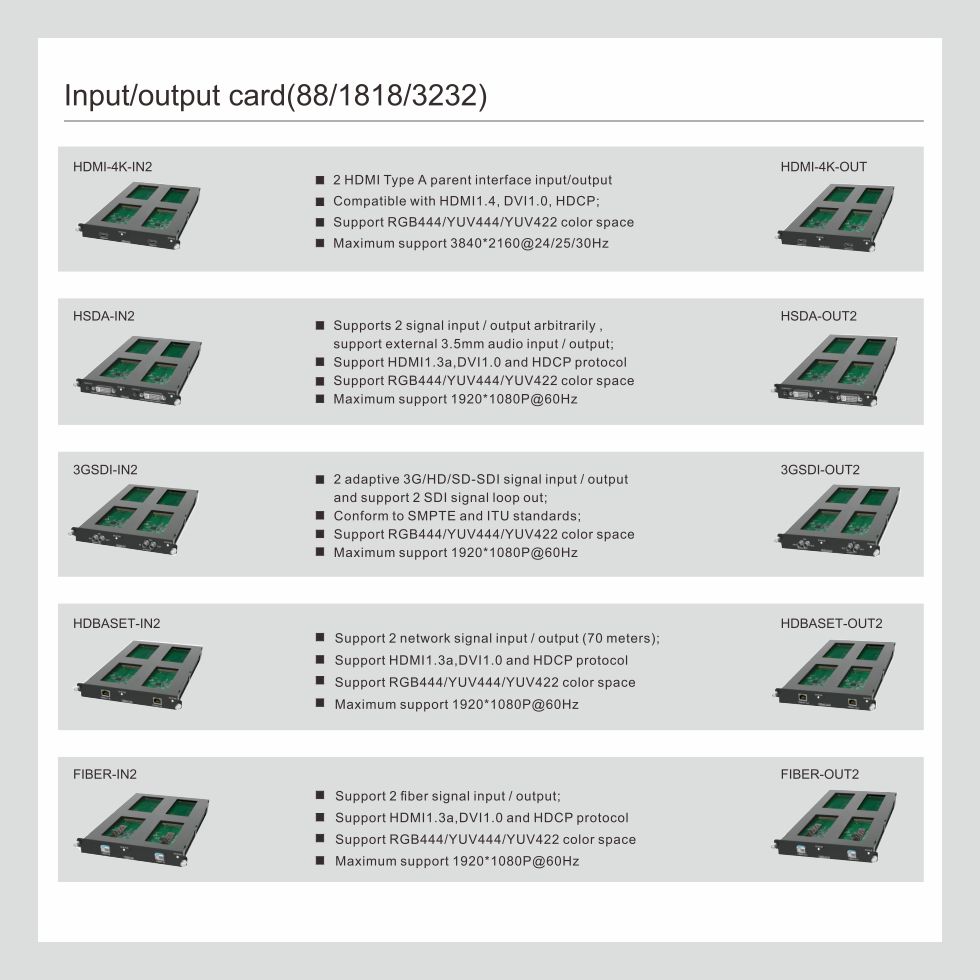 Input/output card(88/1818/3232)

HDMI-4K-IN2

■ 2 HDMI Type A parent interface input/output
■ Compatible with HDMI1.4, DVI1.0, HDCP;
■ Support RGB444/YUV444/YUV422 color space
■ Maximum support 3840*2160@24/25/30Hz

HDMI-4K-OUT

HSDA-IN2

■ Supports 2 signal input / output arbitrarily , support external 3.5mm audio input / output;
■ Support HDMI1.3a,DVI1.0 and HDCP protocol
■ Support RGB444/YUV444/YUV422 color space
■ Maximum support 1920*1080P@60Hz

HSDA-OUT2

3GSDI-IN2

■ 2 adaptive 3G/HD/SD-SDI signal input / output and support 2 SDI signal loop out;
■ Conform to SMPTE and ITU standards;
■ Support RGB444/YUV444/YUV422 color space
■ Maximum support 1920*1080P@60Hz

3GSDI-OUT2

HDBASET-IN2

■ Support 2 network signal input / output (70 meters);
■ Support HDMI1.3a,DVI1.0 and HDCP protocol
■ Support RGB444/YUV444/YUV422 color space
■ Maximum support 1920*1080P@60Hz

HDBASET-OUT2

FIBER-IN2

■ Support 2 fiber signal input / output;
■ Support HDMI1.3a,DVI1.0 and HDCP protocol
■ Support RGB444/YUV444/YUV422 color space
■ Maximum support 1920*1080P@60Hz

FIBER-OUT2